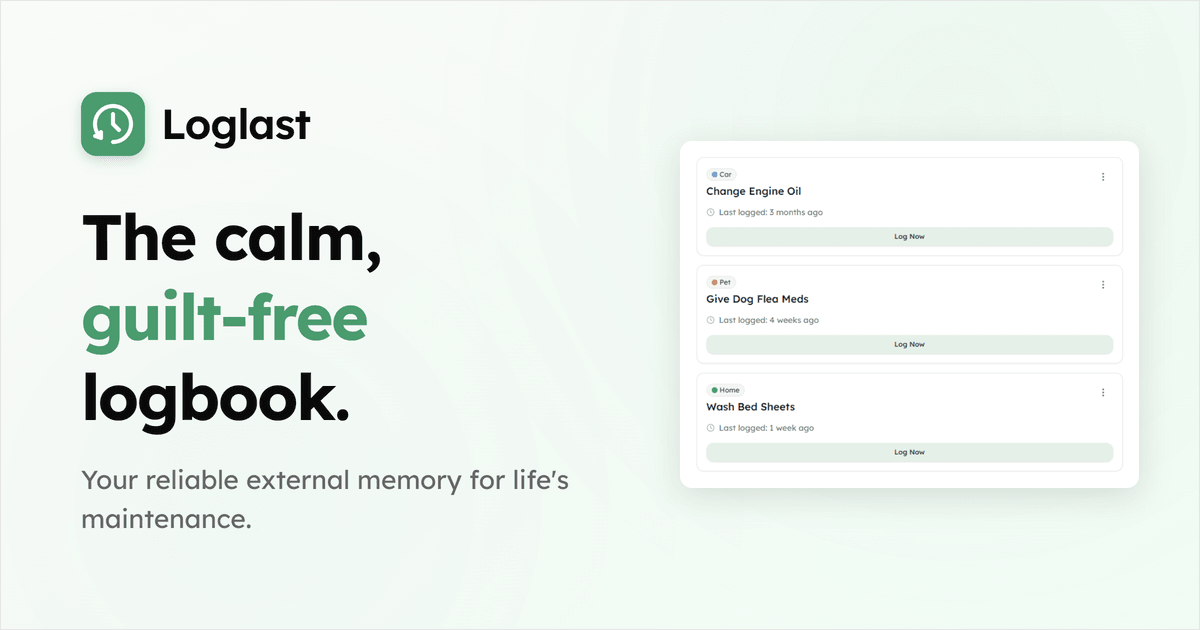 Loglast

The calm, guilt-free logbook.

Your reliable external memory for life's maintenance.

Car
Change Engine Oil
Last logged: 3 months ago
Log Now

Pet
Give Dog Flea Meds
Last logged: 4 weeks ago
Log Now

Home
Wash Bed Sheets
Last logged: 1 week ago
Log Now